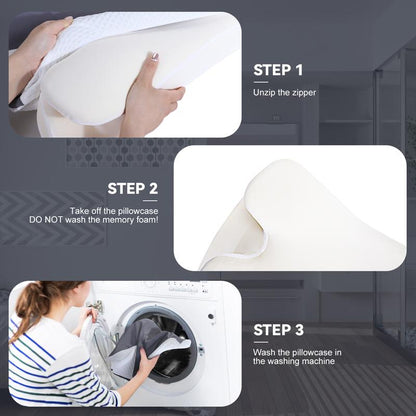 STEP 1

Unzip the zipper

STEP 2

Take off the pillowcase
DO NOT wash the memory foam!

STEP 3

Wash the pillowcase in the washing machine